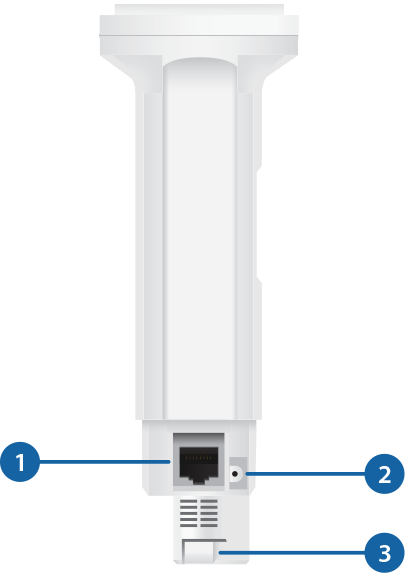 1
2
3