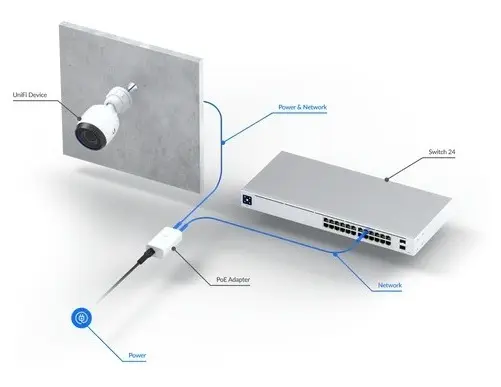 UniFi Device

Power & Network

Switch 24

PoE Adapter

Network

Power